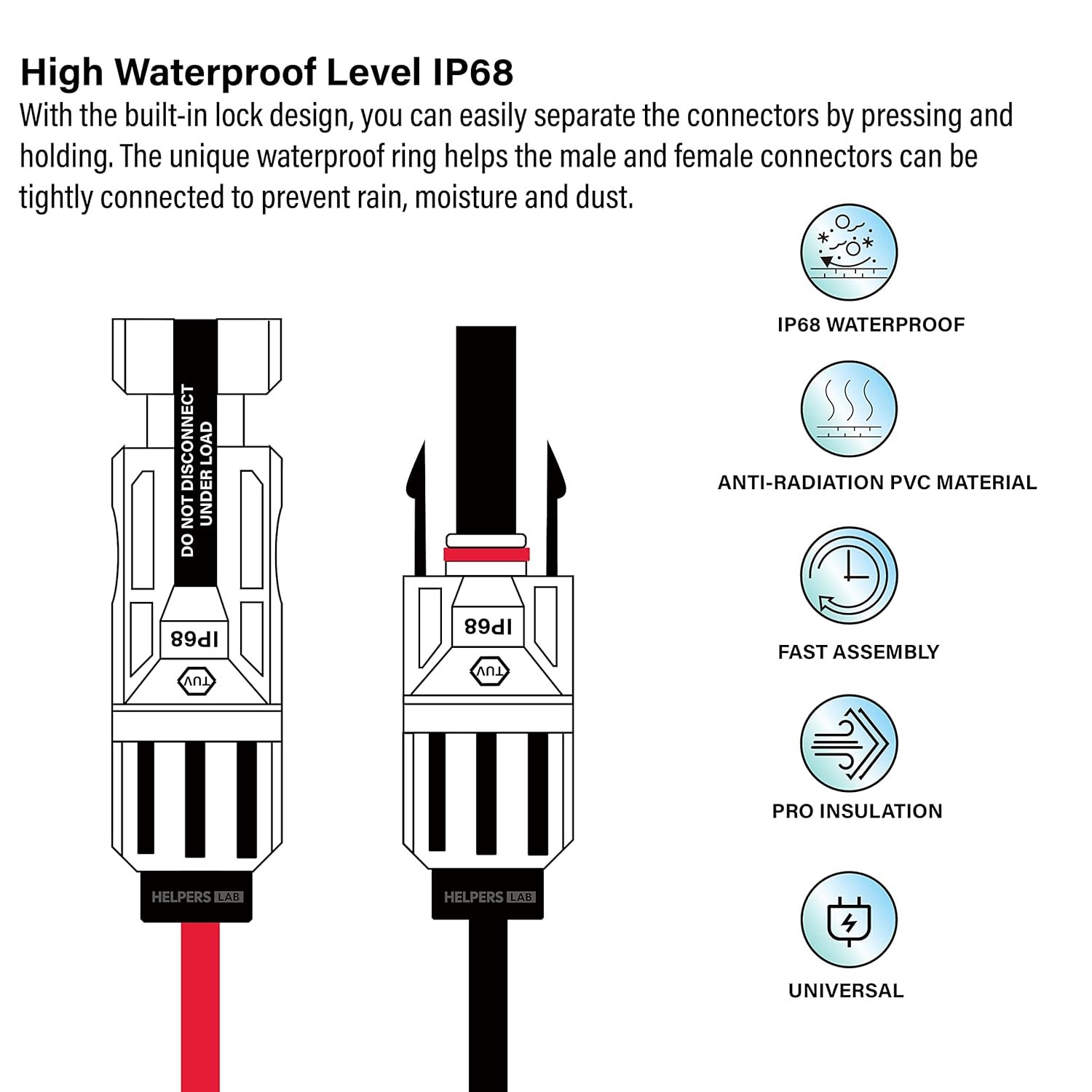 High Waterproof Level IP68

With the built-in lock design, you can easily separate the connectors by pressing and holding. The unique waterproof ring helps the male and female connectors can be tightly connected to prevent rain, moisture and dust.

DO NOT DISCONNECT UNDER LOAD

IP68

TUV

HELPERS LAB

IP68

TUV

HELPERS LAB

IP68 WATERPROOF

ANTI-RADIATION PVC MATERIAL

FAST ASSEMBLY

PRO INSULATION

UNIVERSAL