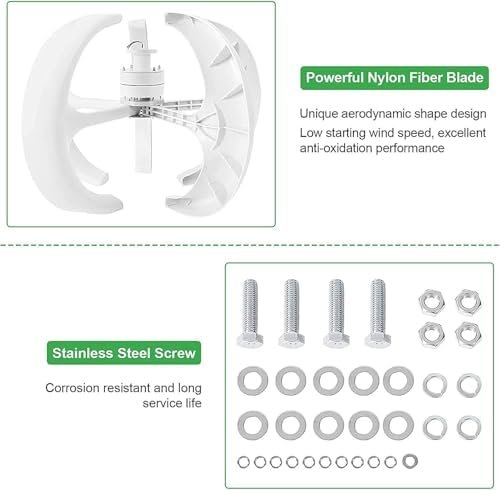 Powerful Nylon Fiber Blade

Unique aerodynamic shape design
Low starting wind speed, excellent anti-oxidation performance

Stainless Steel Screw

Corrosion resistant and long service life